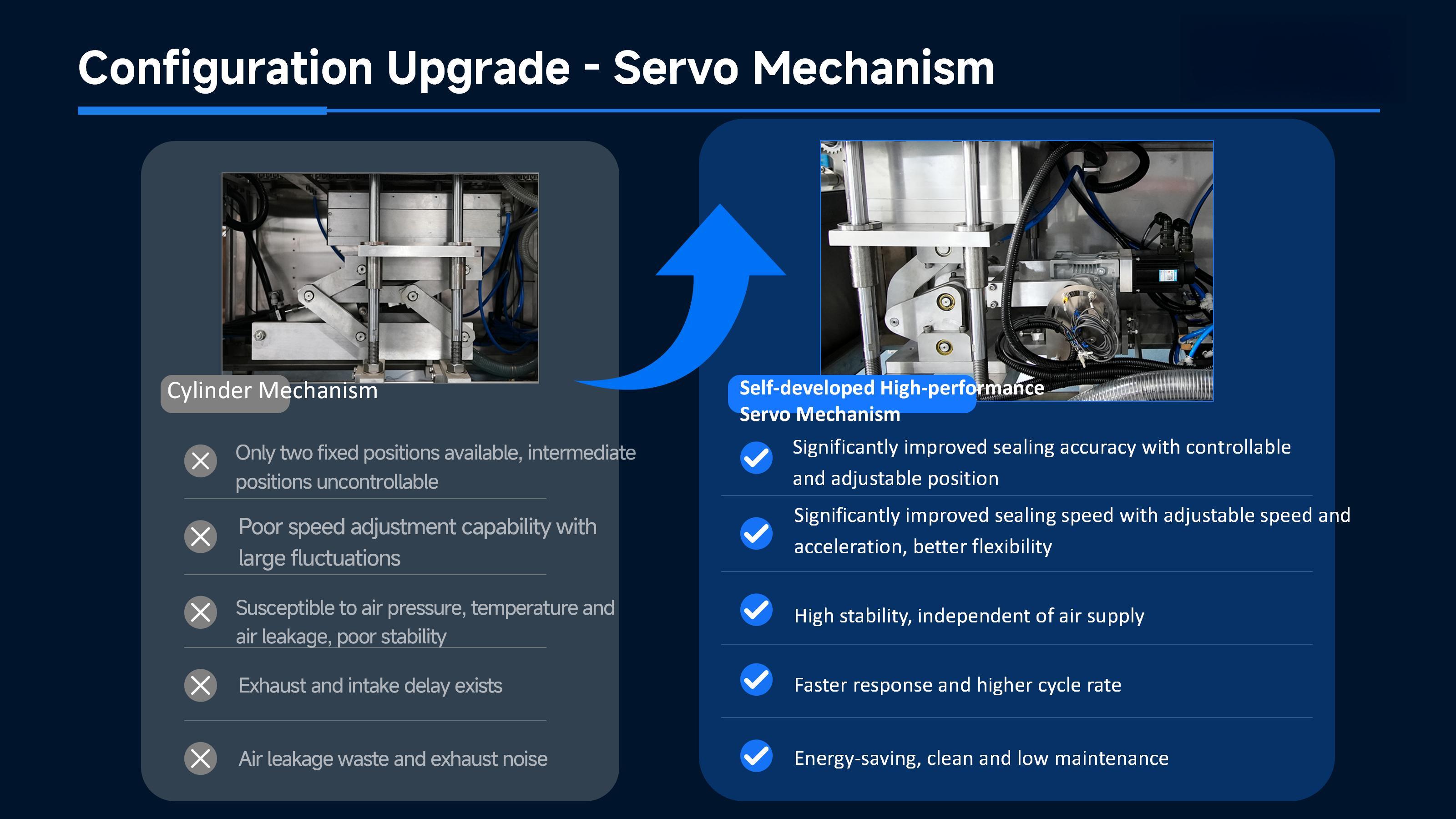 Configuration Upgrade - Servo Mechanism

Cylinder Mechanism

Only two fixed positions available, intermediate positions uncontrollable

Poor speed adjustment capability with large fluctuations

Susceptible to air pressure, temperature and air leakage, poor stability

Exhaust and intake delay exists

Air leakage waste and exhaust noise

Self-developed High-performance Servo Mechanism

Significantly improved sealing accuracy with controllable and adjustable position

Significantly improved sealing speed with adjustable speed and acceleration, better flexibility

High stability, independent of air supply

Faster response and higher cycle rate

Energy-saving, clean and low maintenance