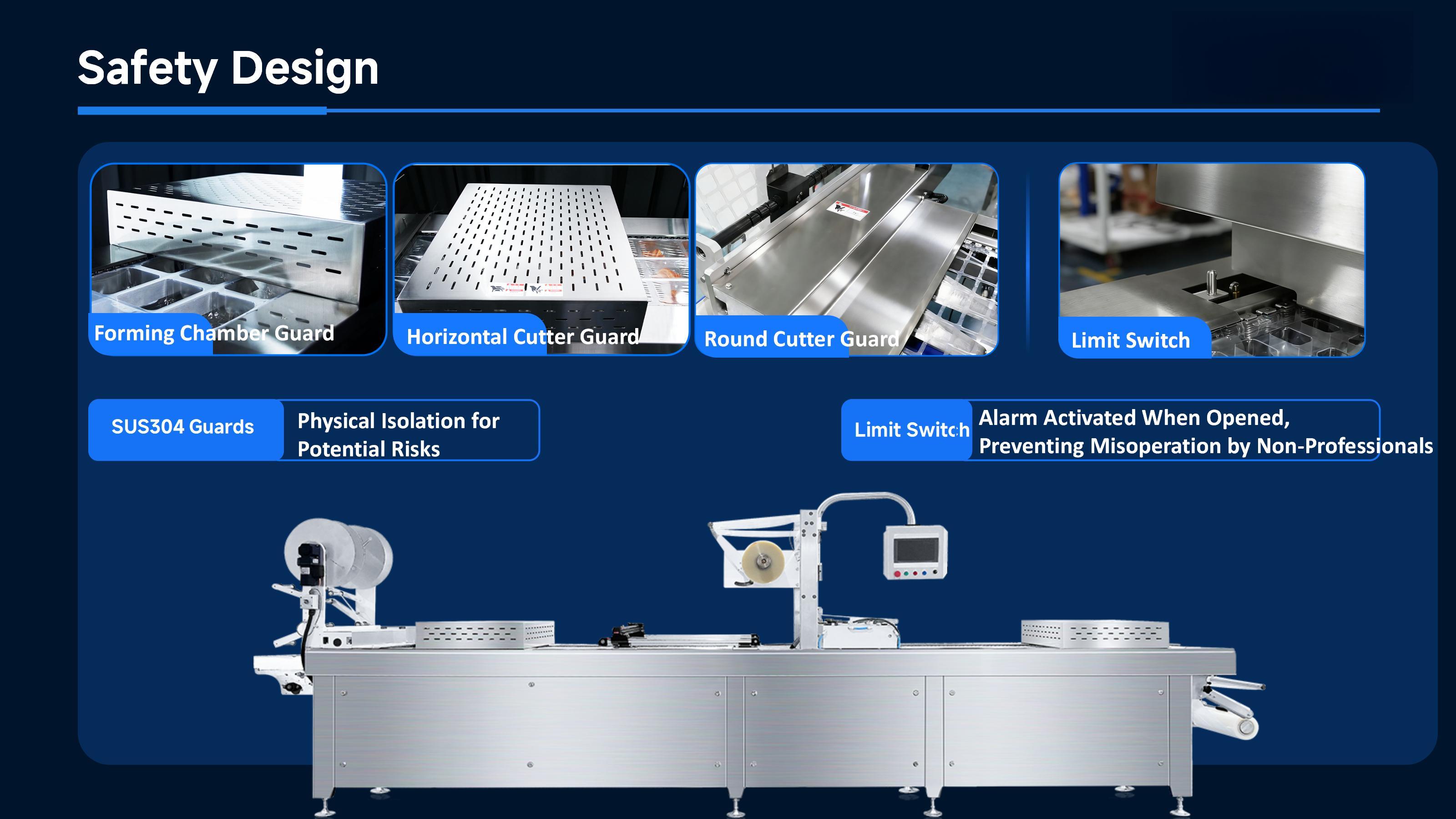 Safety Design

Forming Chamber Guard

Horizontal Cutter Guard

Round Cutter Guard

Limit Switch

SUS304 Guards

Physical Isolation for Potential Risks

Limit Switch

Alarm Activated When Opened, Preventing Misoperation by Non-Professionals